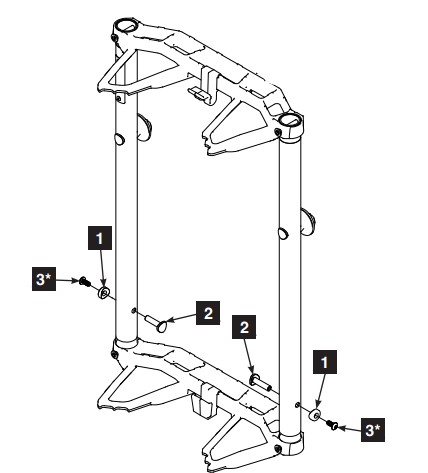 1
3*
2
2
1
3*